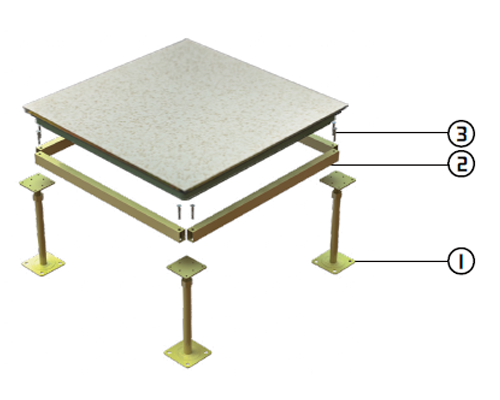 3
2
1