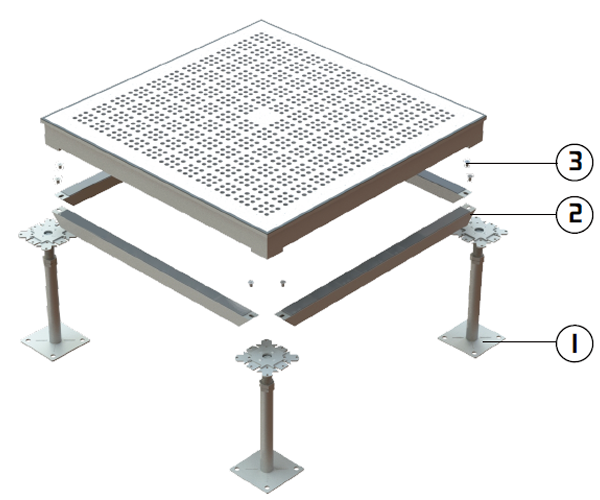 3
2
1