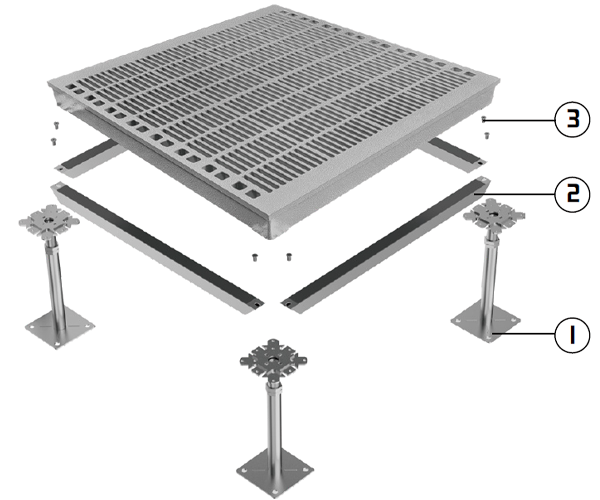 3
2
1