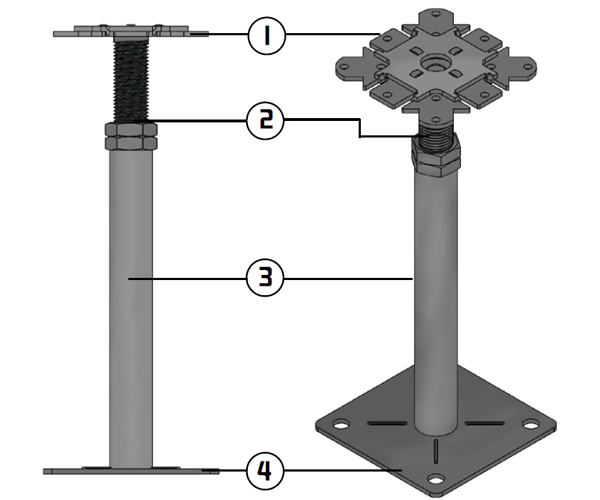 1
2
3
4