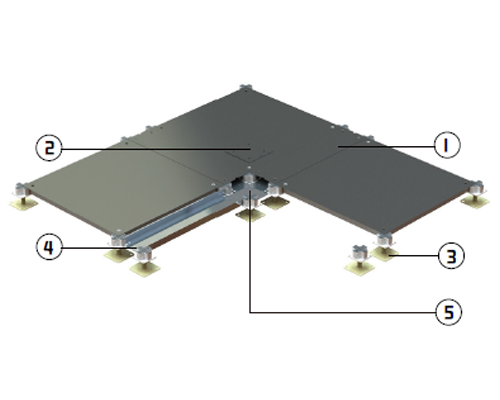 2
1
4
3
5