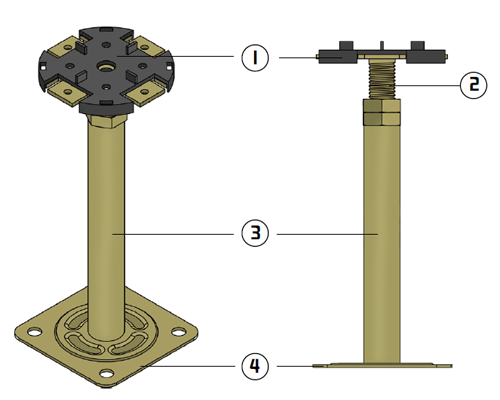 1
2
3
4