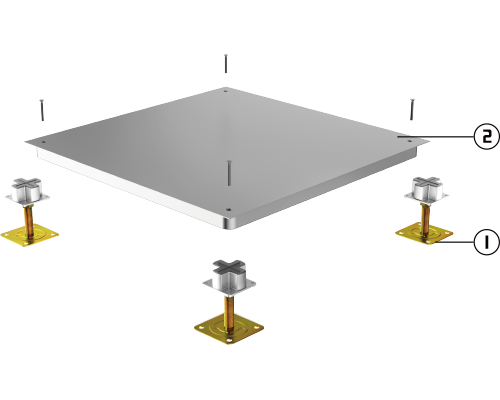 2
1